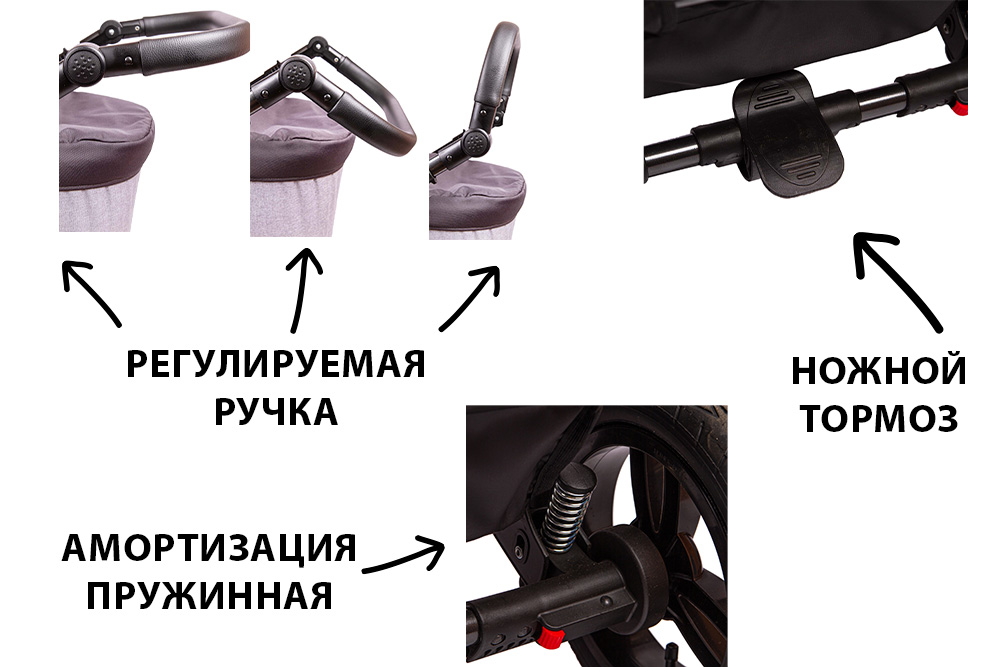 РЕГУЛИРУЕМАЯ
РУЧКА

НОЖНОЙ
ТОРМОЗ

АМОРТИЗАЦИЯ
ПРУЖИННАЯ